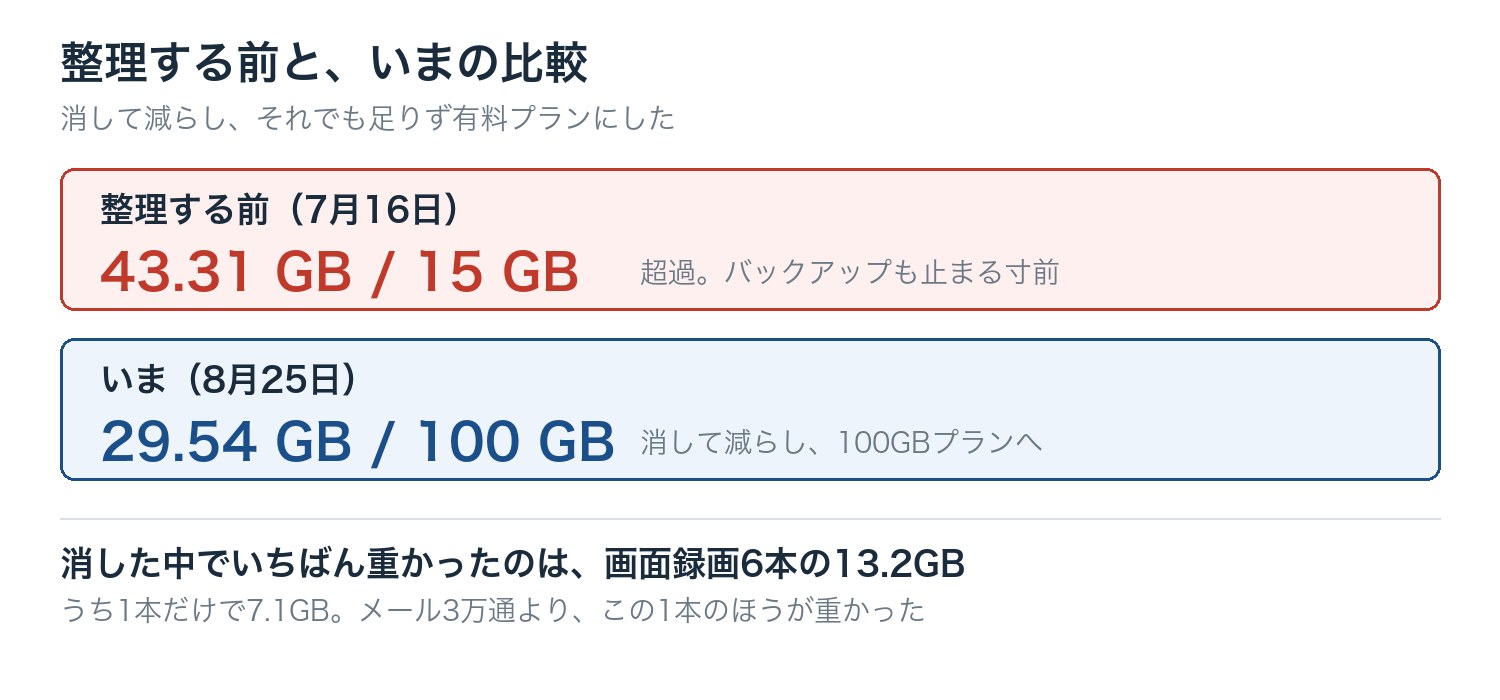 整理する前と、いまの比較

消して減らし、それでも足りず有料プランにした

整理する前（7月16日）

43.31 GB / 15 GB 超過。バックアップも止まる寸前

いま（8月25日）

29.54 GB / 100 GB 消して減らし、100GBプランへ

消した中でいちばん重かったのは、画面録画6本の13.2GB

うち1本だけで7.1GB。メール3万通より、この1本のほうが重かった